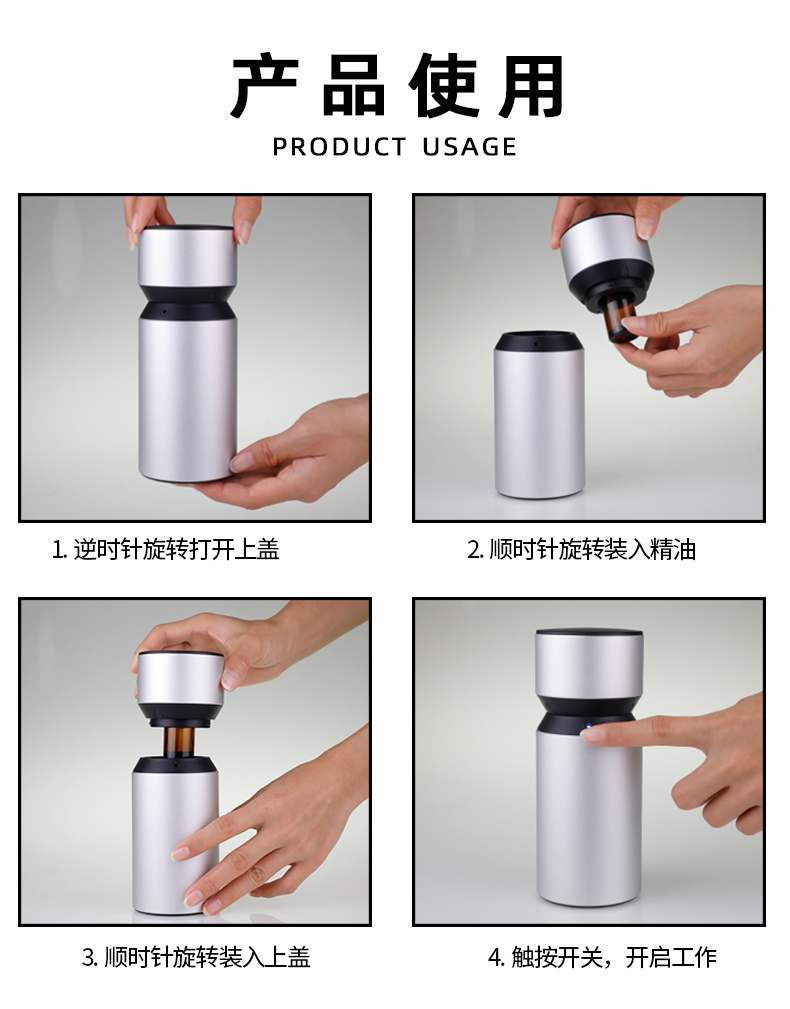 产品使用
PRODUCT USAGE

1. 逆时针旋转打开上盖

2. 顺时针旋转装入精油

3. 顺时针旋转装入上盖

4. 触按开关，开启工作